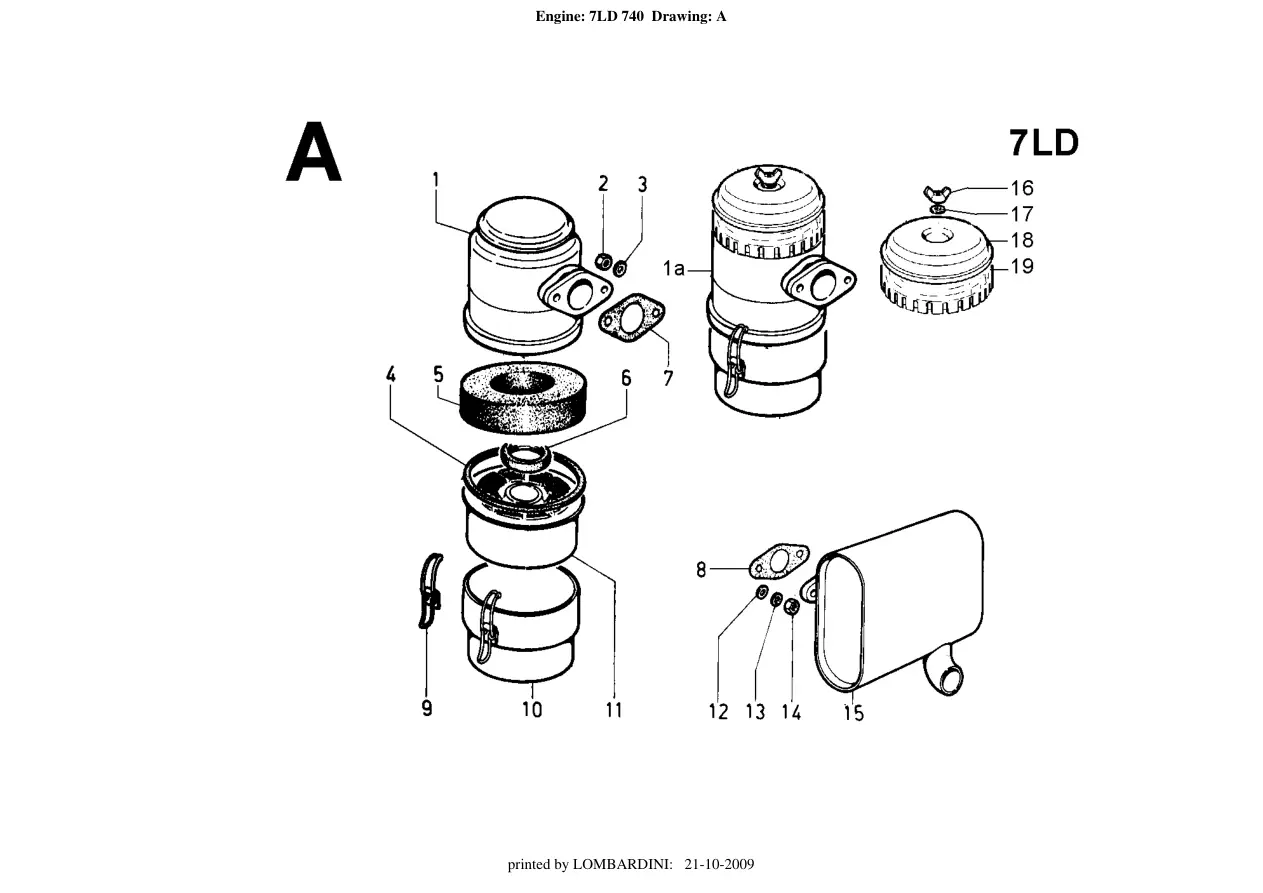 Engine: 7LD 740 Drawing: A

A

7LD

1
2
3
1a
16
17
18
19
7
4
5
6
8
9
10
11
12
13
14
15

printed by LOMBARDINI: 21-10-2009